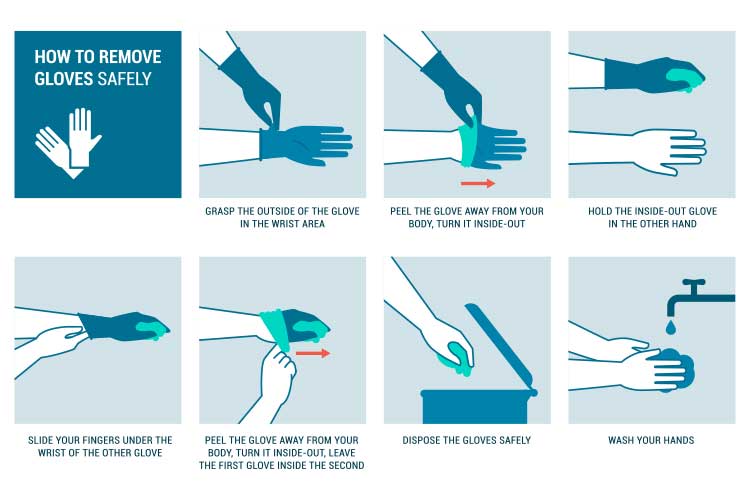 HOW TO REMOVE GLOVES SAFELY

GRASP THE OUTSIDE OF THE GLOVE IN THE WRIST AREA

PEEL THE GLOVE AWAY FROM YOUR BODY, TURN IT INSIDE-OUT

HOLD THE INSIDE-OUT GLOVE IN THE OTHER HAND

SLIDE YOUR FINGERS UNDER THE WRIST OF THE OTHER GLOVE

PEEL THE GLOVE AWAY FROM YOUR BODY, TURN IT INSIDE-OUT, LEAVE THE FIRST GLOVE INSIDE THE SECOND

DISPOSE THE GLOVES SAFELY

WASH YOUR HANDS